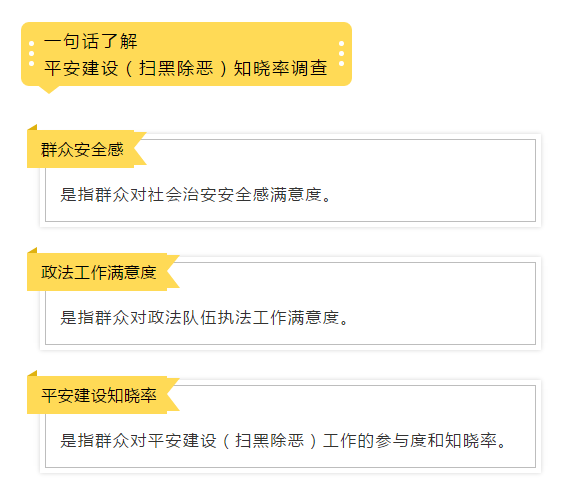 一句话了解
平安建设（扫黑除恶）知晓率调查

群众安全感

是指群众对社会治安安全感满意度。

政法工作满意度

是指群众对政法队伍执法工作满意度。

平安建设知晓率

是指群众对平安建设（扫黑除恶）工作的参与度和知晓率。